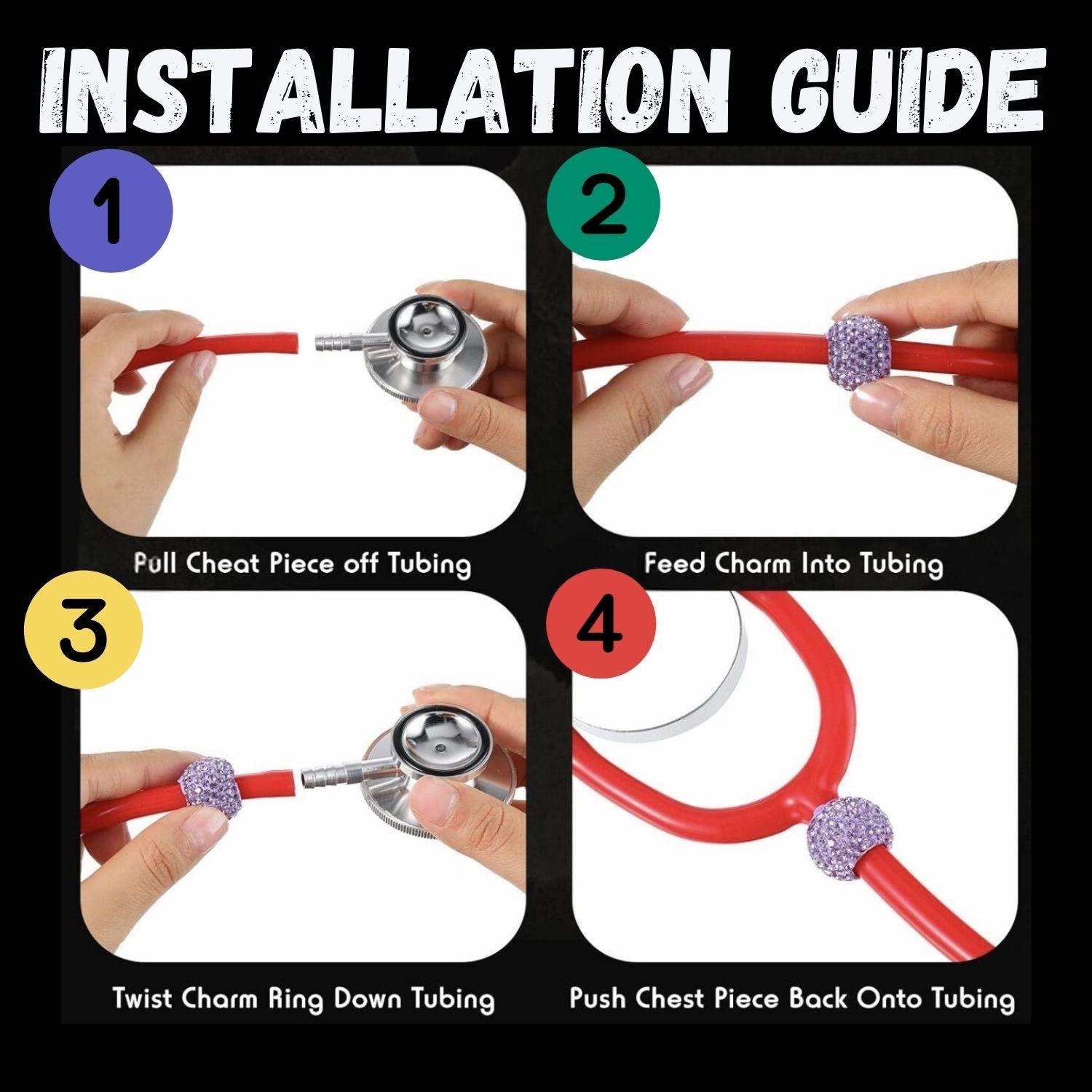 INSTALLATION GUIDE

1

Pull Cheat Piece off Tubing

2

Feed Charm Into Tubing

3

Twist Charm Ring Down Tubing

4

Push Chest Piece Back Onto Tubing